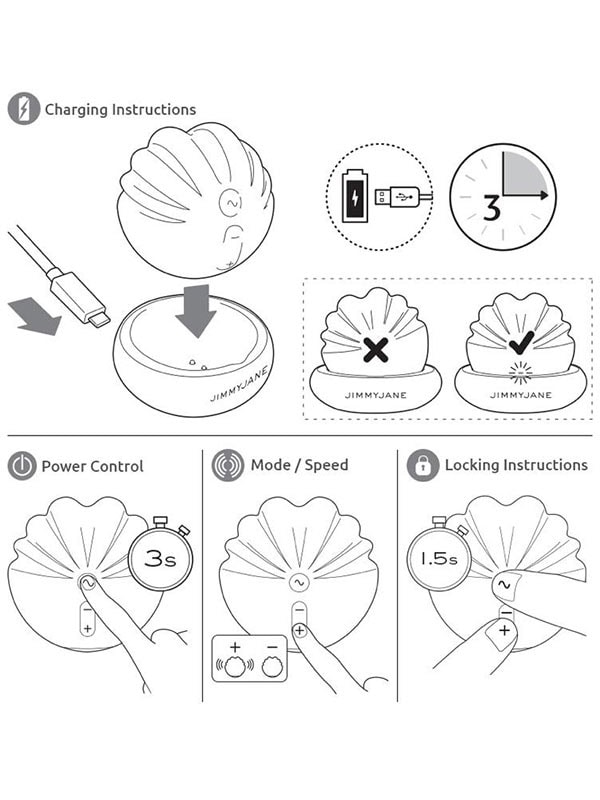 Charging Instructions

3

JIMMYJANE

JIMMYJANE

JIMMYJANE

Power Control

3s

−

+

Mode / Speed

−

+

+ −

Locking Instructions

1.5s

−

+